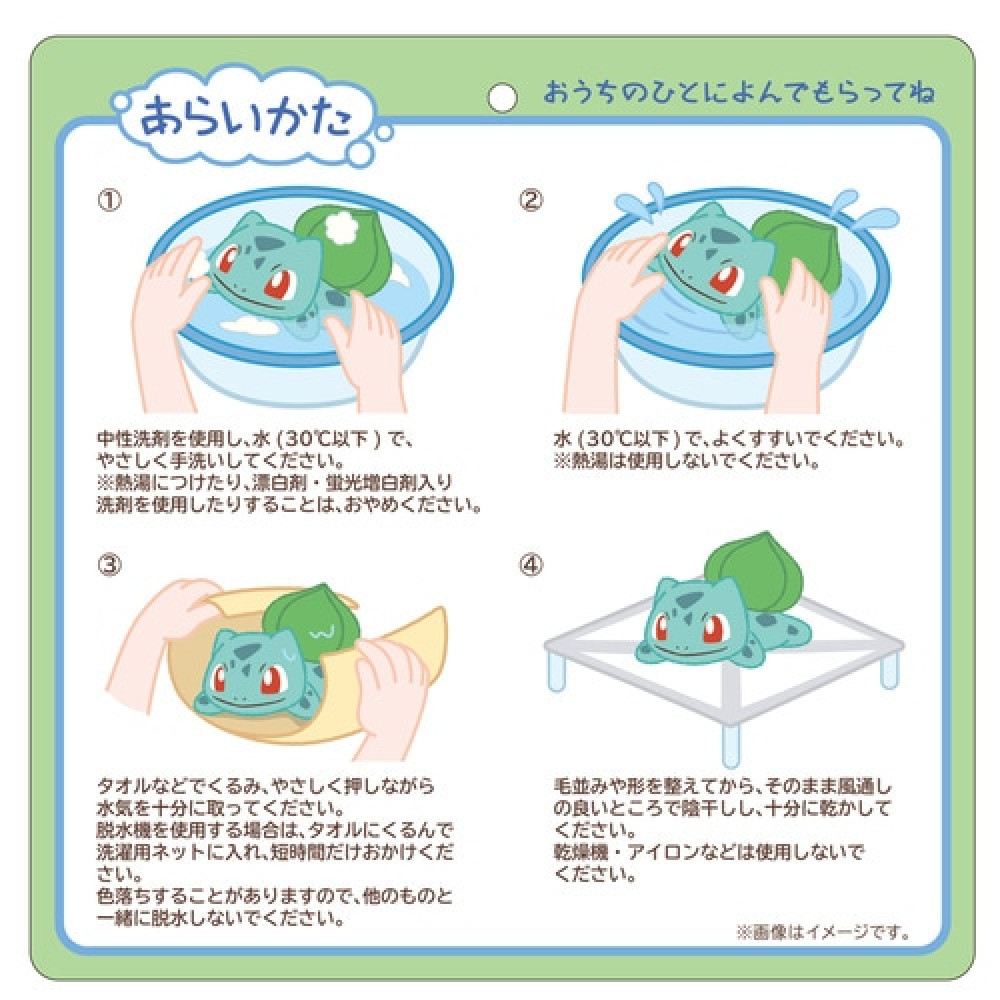 あらいかた

おうちのひとによんでもらってね

①

中性洗剤を使用し、水（30℃以下）で、やさしく手洗いしてください。
※熱湯につけたり、漂白剤・蛍光増白剤入り洗剤を使用したりすることは、おやめください。

②

水（30℃以下）で、よくすすいでください。
※熱湯は使用しないでください。

③

タオルなどでくるみ、やさしく押しながら水気を十分に取ってください。
脱水機を使用する場合は、タオルにくるんで洗濯用ネットに入れ、短時間だけおかけください。
色落ちすることがありますので、他のものと一緒に脱水しないでください。

④

毛並みや形を整えてから、そのまま風通しの良いところで陰干しし、十分に乾かしてください。
乾燥機・アイロンなどは使用しないでください。

※画像はイメージです。